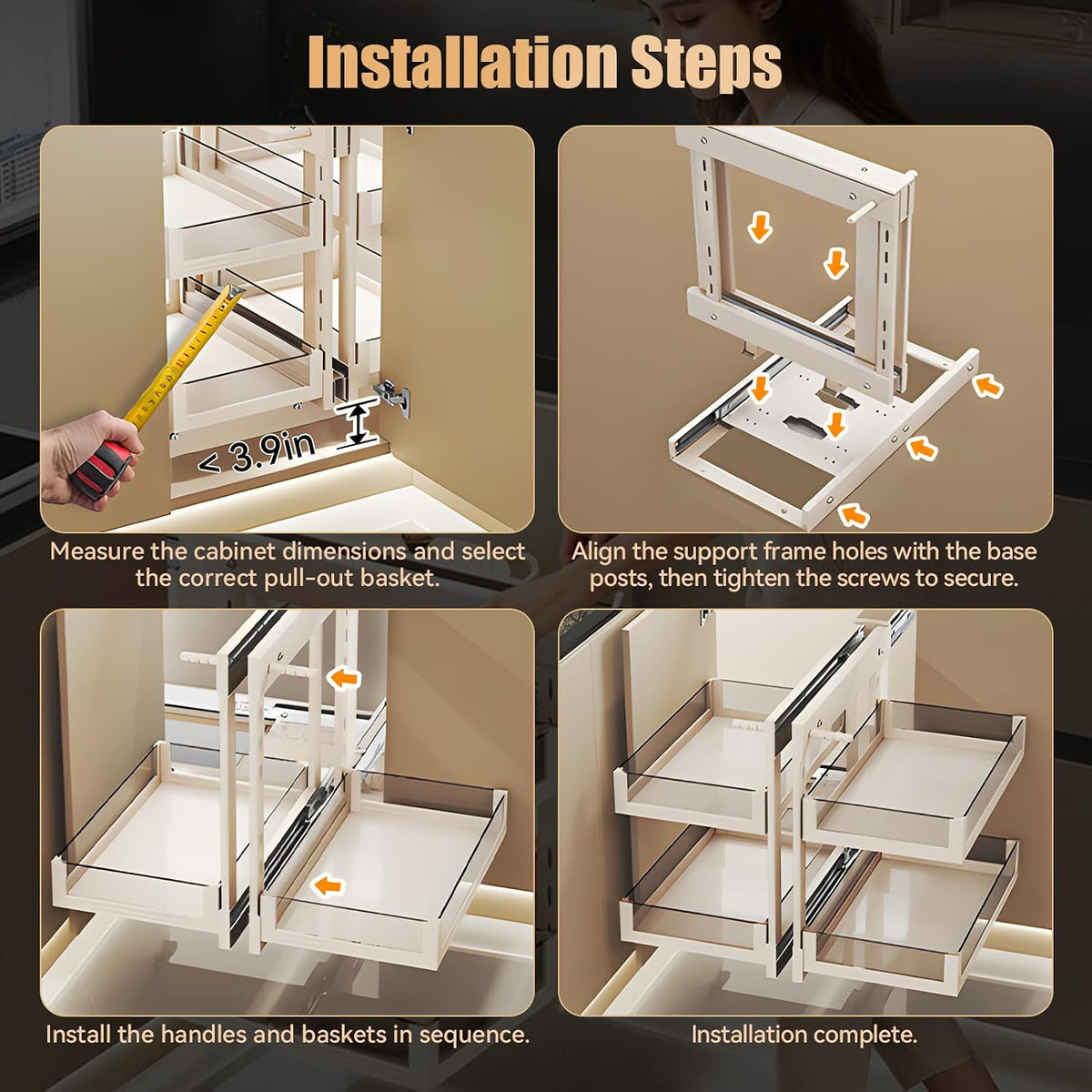 Installation Steps

< 3.9in

Measure the cabinet dimensions and select the correct pull-out basket.

Align the support frame holes with the base posts, then tighten the screws to secure.

Install the handles and baskets in sequence.

Installation complete.